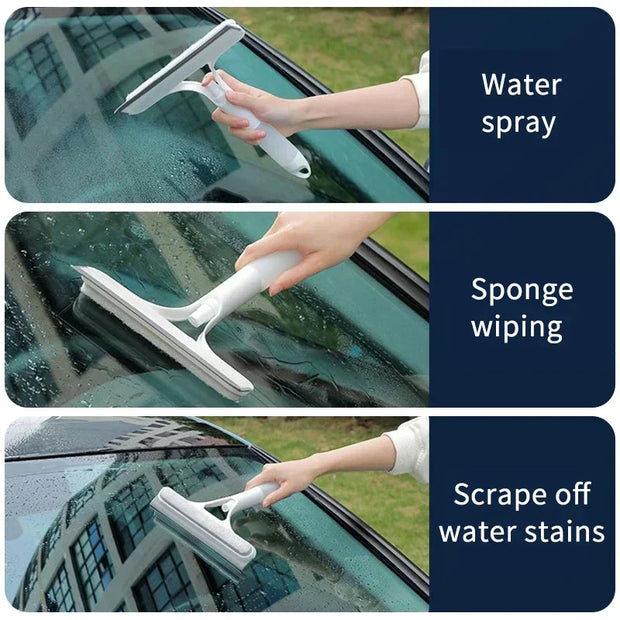 Water spray

Sponge wiping

Scrape off water stains