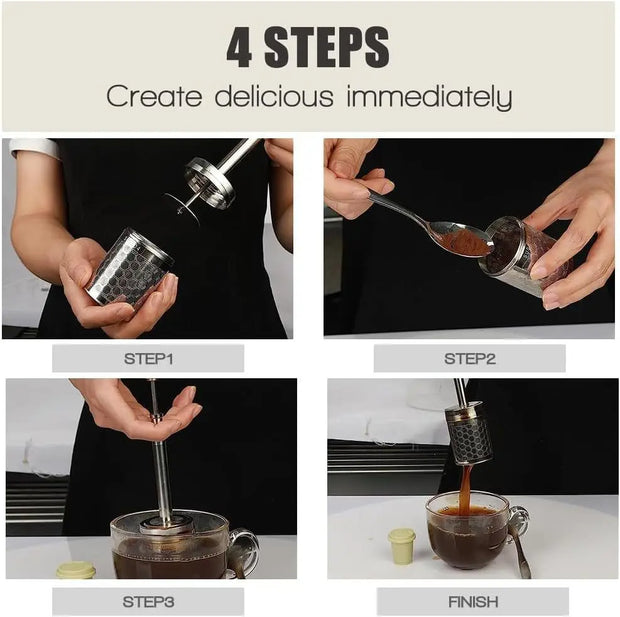 4 STEPS
Create delicious immediately

STEP1

STEP2

STEP3

FINISH