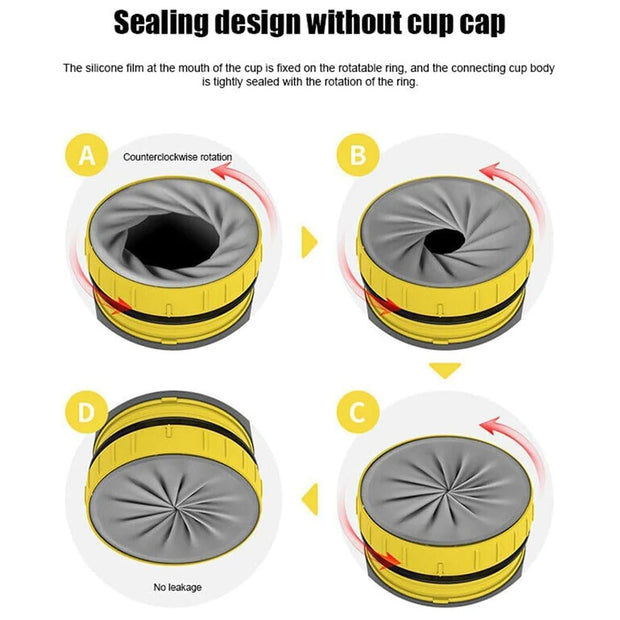 Sealing design without cup cap

The silicone film at the mouth of the cup is fixed on the rotatable ring, and the connecting cup body is tightly sealed with the rotation of the ring.

A

Counterclockwise rotation

B

D

C

No leakage