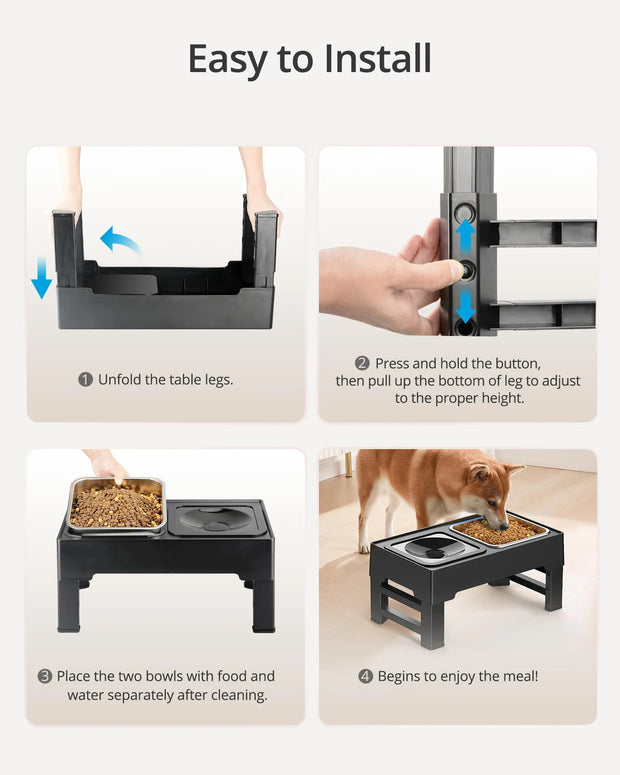 Easy to Install

❶ Unfold the table legs.

❷ Press and hold the button, then pull up the bottom of leg to adjust to the proper height.

❸ Place the two bowls with food and water separately after cleaning.

❹ Begins to enjoy the meal!