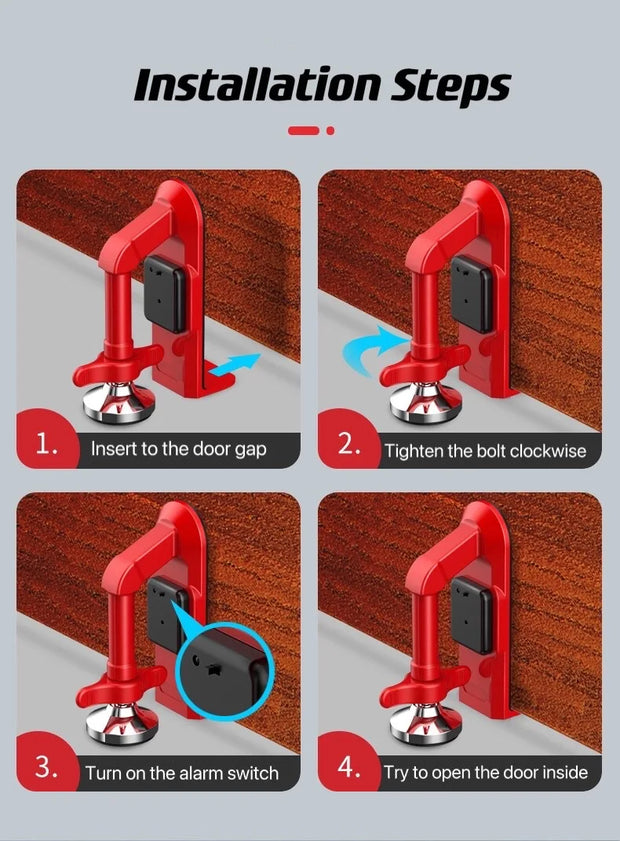 Installation Steps

1. Insert to the door gap

2. Tighten the bolt clockwise

3. Turn on the alarm switch

4. Try to open the door inside