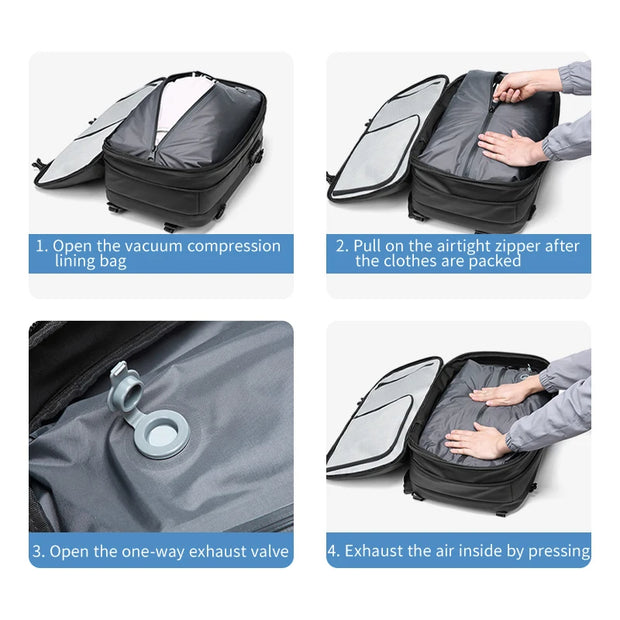 1. Open the vacuum compression lining bag

2. Pull on the airtight zipper after the clothes are packed

3. Open the one-way exhaust valve

4. Exhaust the air inside by pressing