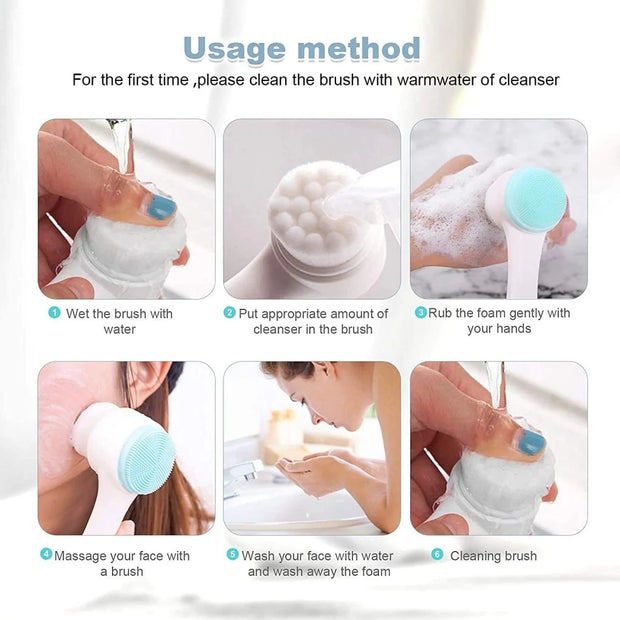 Usage method

For the first time ,please clean the brush with warmwater of cleanser

1 Wet the brush with water

2 Put appropriate amount of cleanser in the brush

3 Rub the foam gently with your hands

4 Massage your face with a brush

5 Wash your face with water and wash away the foam

6 Cleaning brush