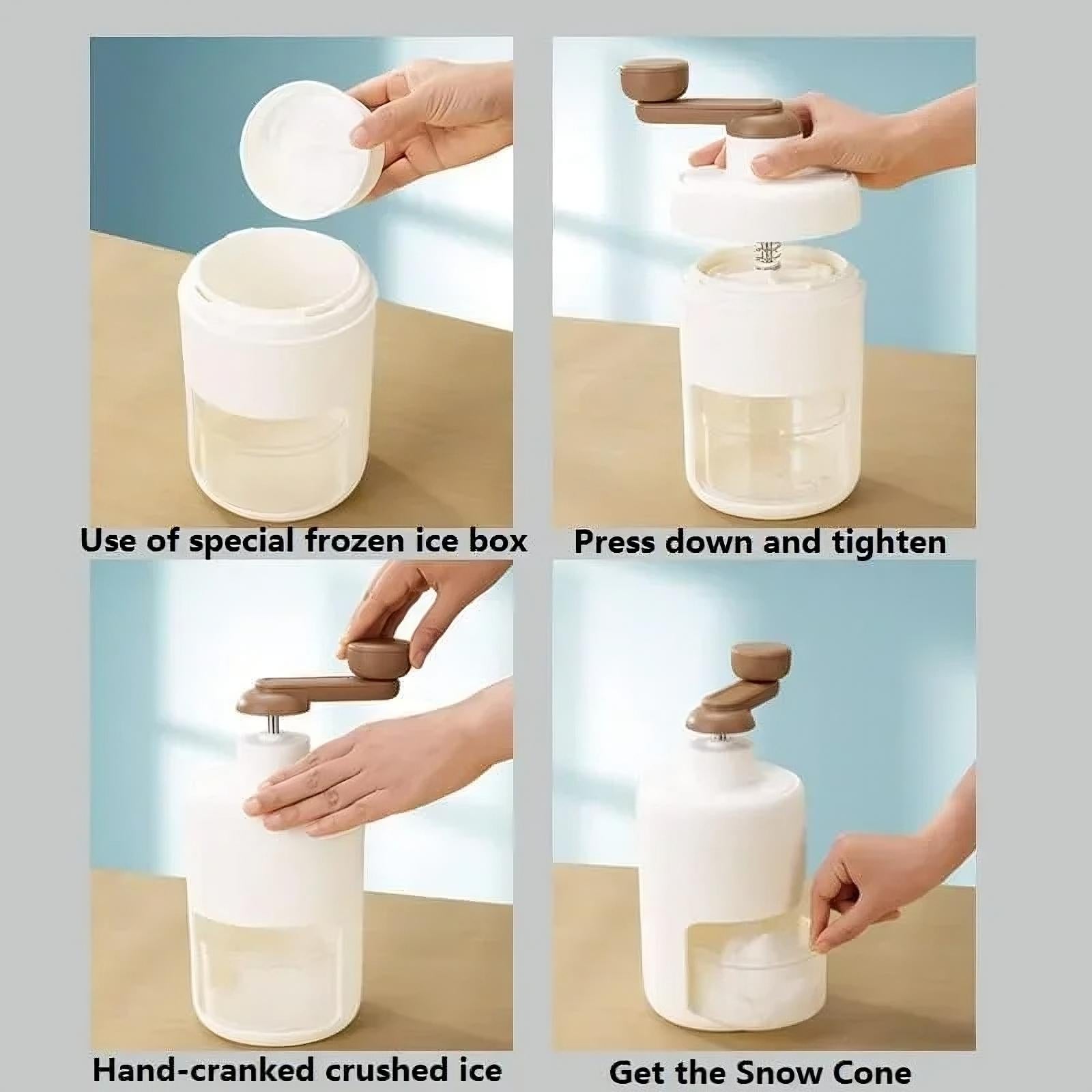 Use of special frozen ice box

Press down and tighten

Hand-cranked crushed ice

Get the Snow Cone