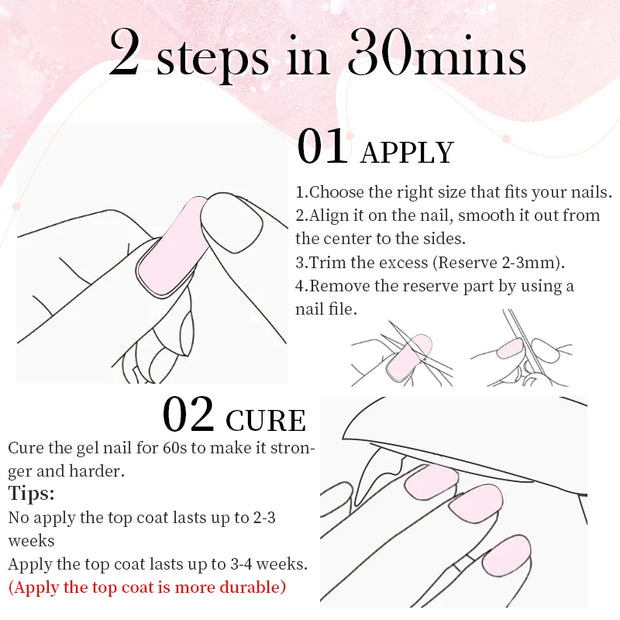 2 steps in 30mins

01 APPLY

1.Choose the right size that fits your nails.
2.Align it on the nail, smooth it out from the center to the sides.
3.Trim the excess (Reserve 2-3mm).
4.Remove the reserve part by using a nail file.

02 CURE

Cure the gel nail for 60s to make it stronger and harder.

Tips:

No apply the top coat lasts up to 2-3 weeks
Apply the top coat lasts up to 3-4 weeks.
(Apply the top coat is more durable)