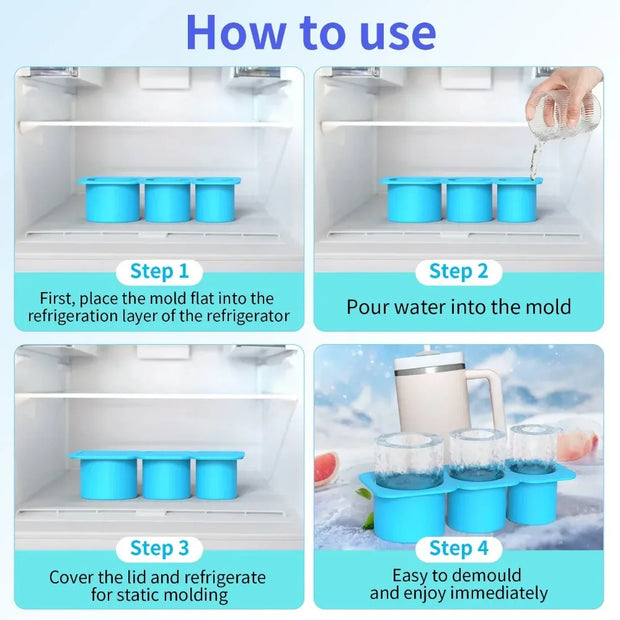 How to use

Step 1
First, place the mold flat into the refrigeration layer of the refrigerator

Step 2
Pour water into the mold

Step 3
Cover the lid and refrigerate for static molding

Step 4
Easy to demould and enjoy immediately