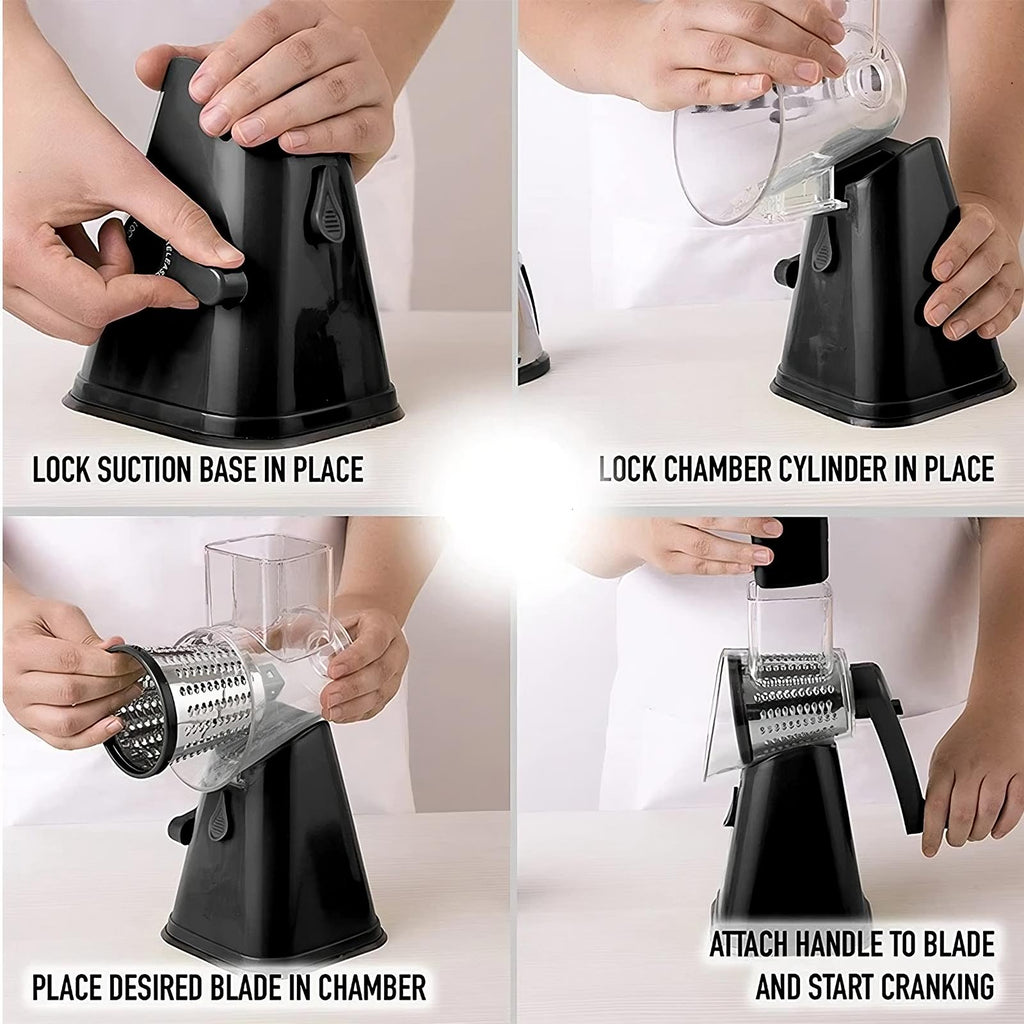 LOCK SUCTION BASE IN PLACE

LOCK CHAMBER CYLINDER IN PLACE

PLACE DESIRED BLADE IN CHAMBER

ATTACH HANDLE TO BLADE AND START CRANKING