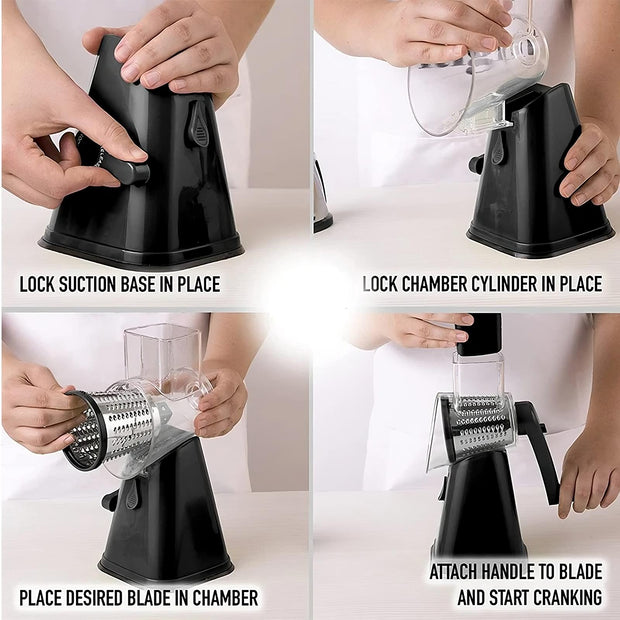 LOCK SUCTION BASE IN PLACE

LOCK CHAMBER CYLINDER IN PLACE

PLACE DESIRED BLADE IN CHAMBER

ATTACH HANDLE TO BLADE AND START CRANKING