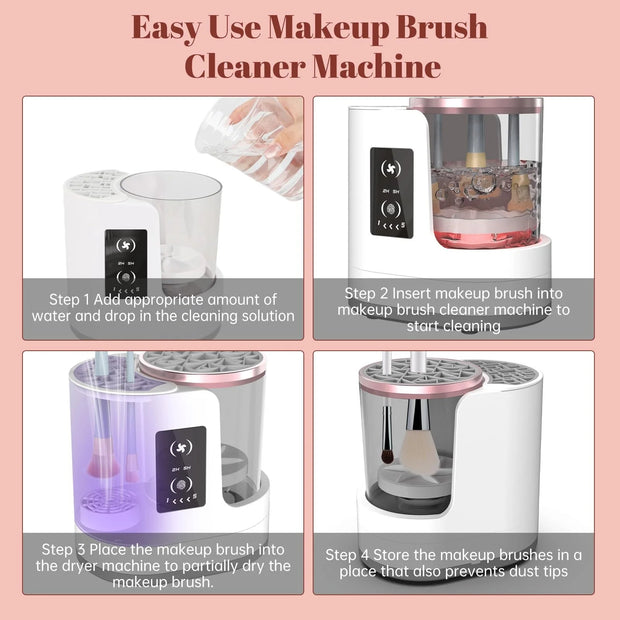 Easy Use Makeup Brush Cleaner Machine

2H 5H
1 < < < 5

Step 1 Add appropriate amount of water and drop in the cleaning solution

2H 5H
1 < < < 5

Step 2 Insert makeup brush into makeup brush cleaner machine to start cleaning

2H 5H
1 < < < 5

Step 3 Place the makeup brush into the dryer machine to partially dry the makeup brush.

Step 4 Store the makeup brushes in a place that also prevents dust tips