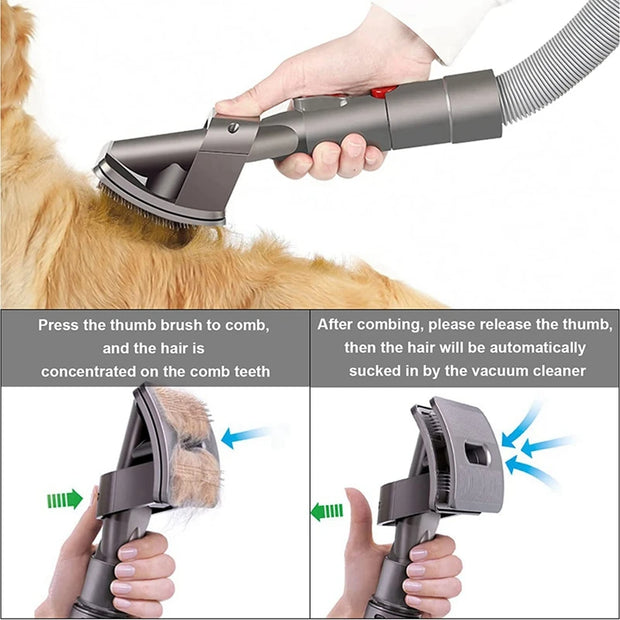 Press the thumb brush to comb, and the hair is concentrated on the comb teeth

After combing, please release the thumb, then the hair will be automatically sucked in by the vacuum cleaner