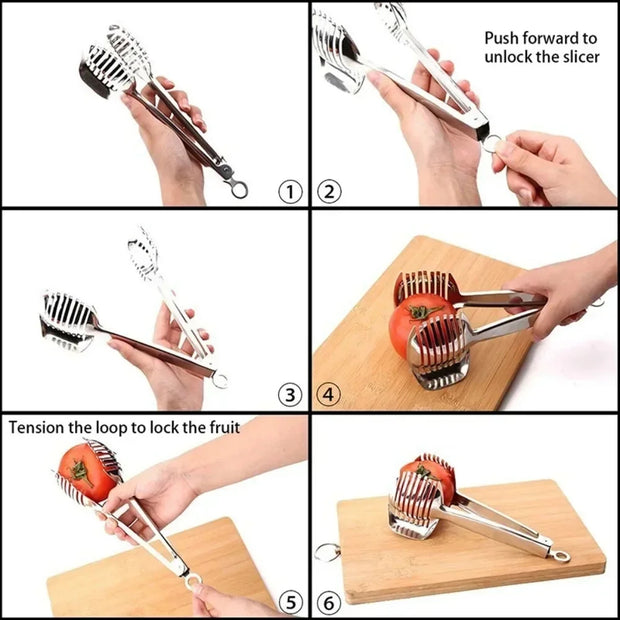 ①

Push forward to unlock the slicer

②

③

④

Tension the loop to lock the fruit

⑤

⑥