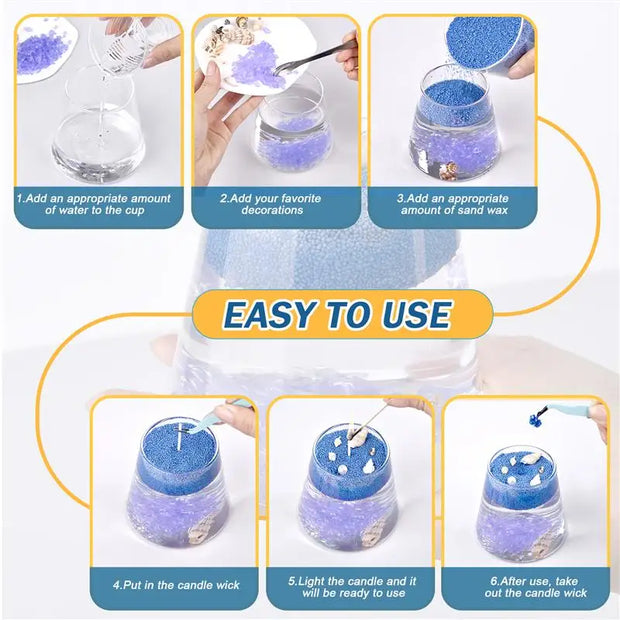 1.Add an appropriate amount of water to the cup

2.Add your favorite decorations

3.Add an appropriate amount of sand wax

EASY TO USE

4.Put in the candle wick

5.Light the candle and it will be ready to use

6.After use, take out the candle wick