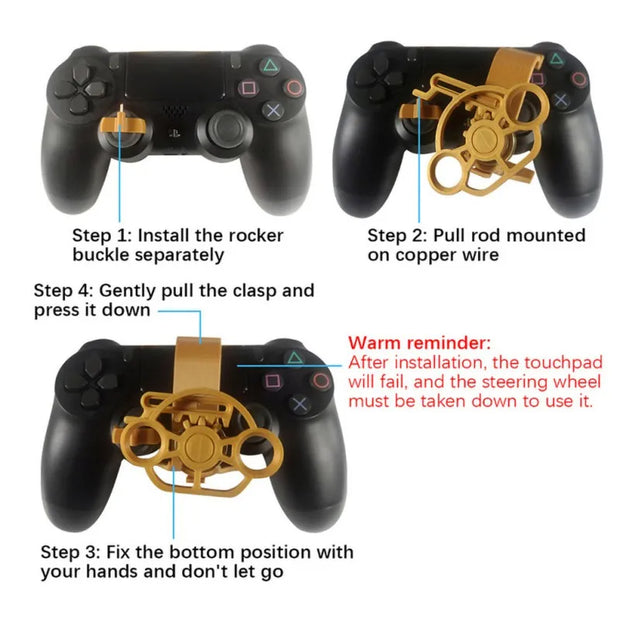 Step 1: Install the rocker buckle separately

Step 2: Pull rod mounted on copper wire

Step 4: Gently pull the clasp and press it down

Warm reminder:
After installation, the touchpad will fail, and the steering wheel must be taken down to use it.

Step 3: Fix the bottom position with your hands and don't let go