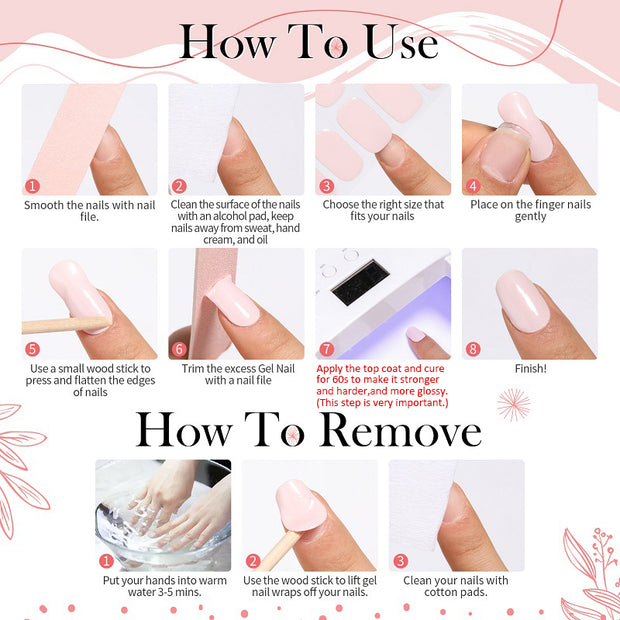 How To Use

1
Smooth the nails with nail file.

2
Clean the surface of the nails with an alcohol pad, keep nails away from sweat, hand cream, and oil

3
Choose the right size that fits your nails

4
Place on the finger nails gently

5
Use a small wood stick to press and flatten the edges of nails

6
Trim the excess Gel Nail with a nail file

7
Apply the top coat and cure for 60s to make it stronger and harder,and more glossy. (This step is very important.)

8
Finish!

How To Remove

1
Put your hands into warm water 3-5 mins.

2
Use the wood stick to lift gel nail wraps off your nails.

3
Clean your nails with cotton pads.